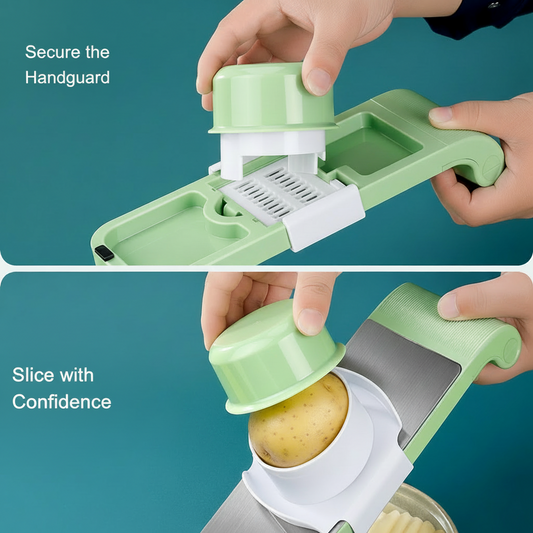 Secure the Handguard

Slice with Confidence