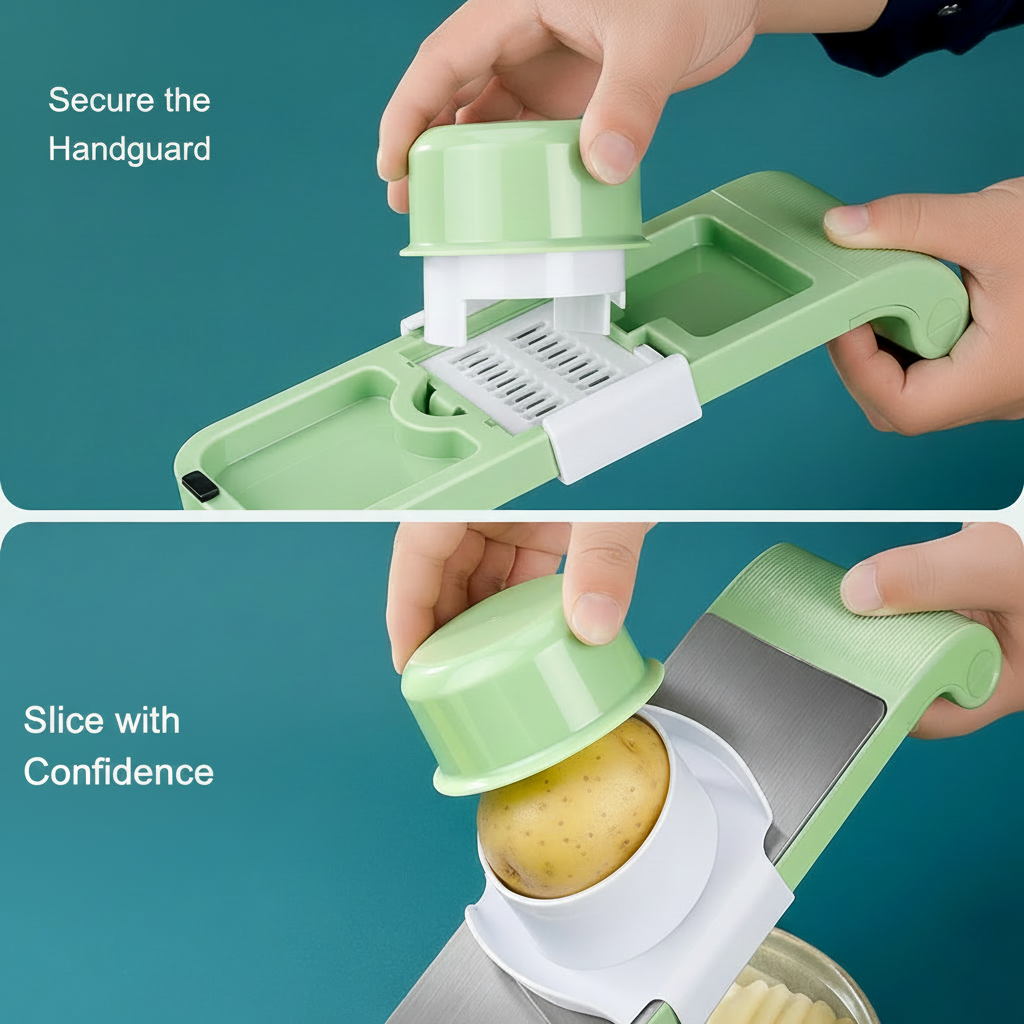 Secure the Handguard

Slice with Confidence