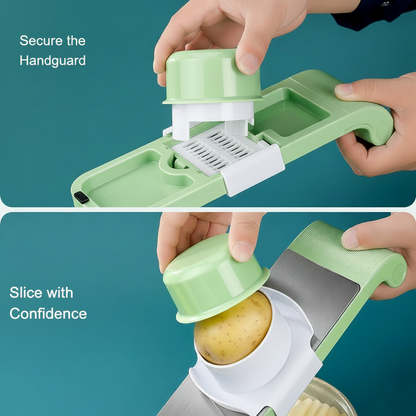 Secure the Handguard

Slice with Confidence